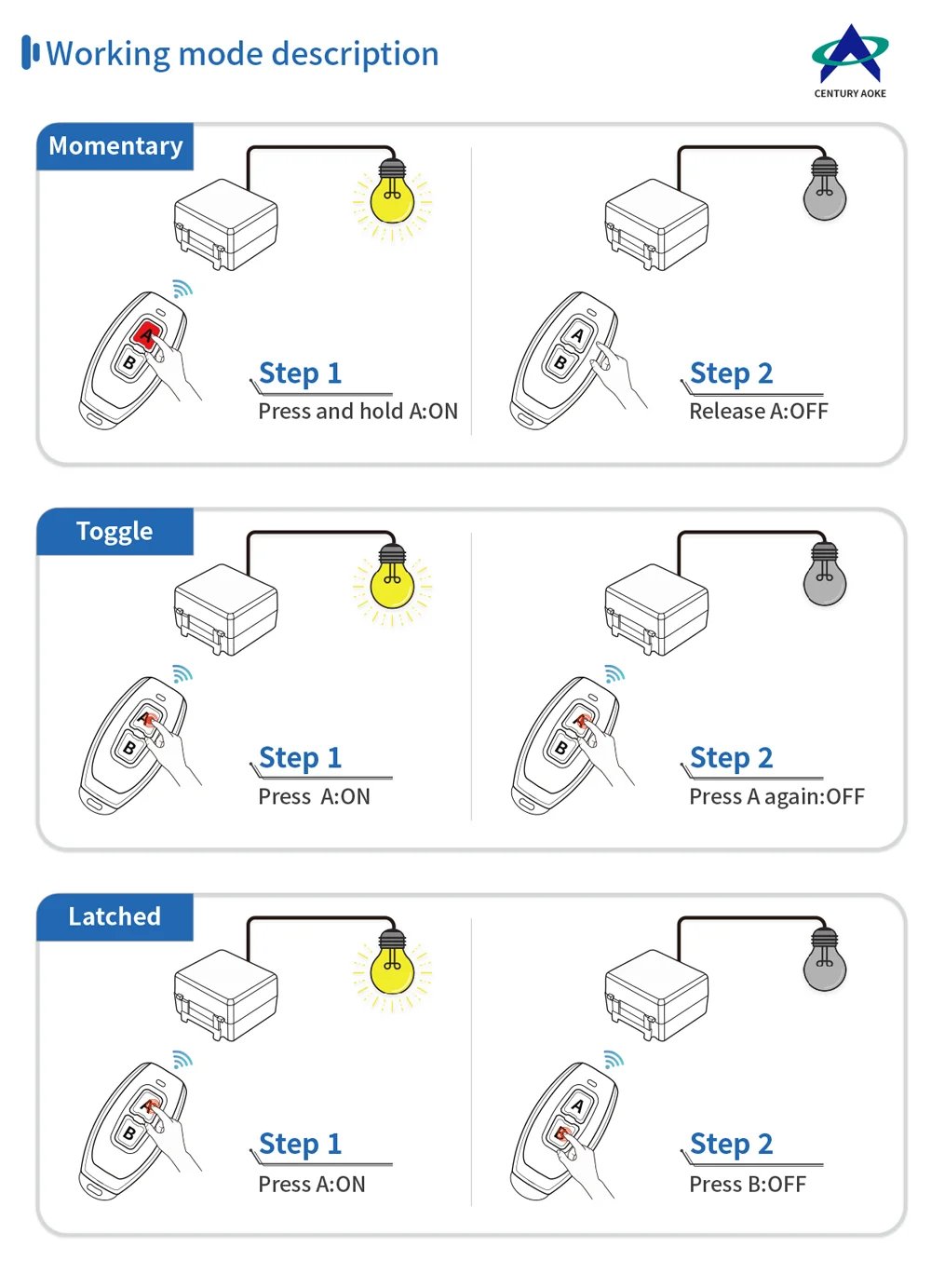 Working mode description

CENTURY AOKE

Momentary

A
B

Step 1
Press and hold A:ON

A
B

Step 2
Release A:OFF

Toggle

A
B

Step 1
Press A:ON

A
B

Step 2
Press A again:OFF

Latched

A
B

Step 1
Press A:ON

A
B

Step 2
Press B:OFF