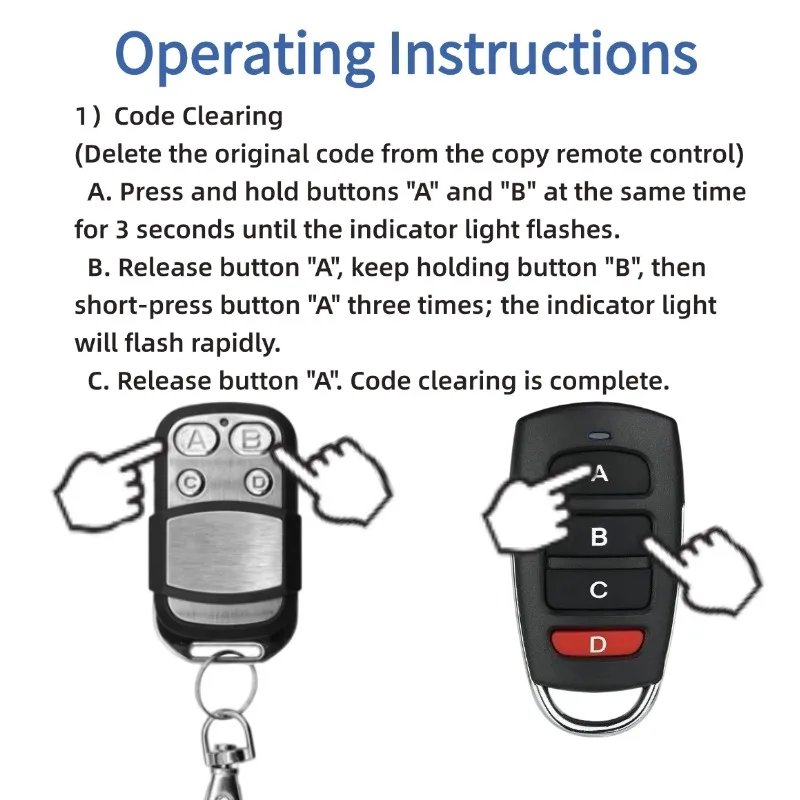 Operating Instructions

1) Code Clearing
(Delete the original code from the copy remote control)
A. Press and hold buttons "A" and "B" at the same time for 3 seconds until the indicator light flashes.
B. Release button "A", keep holding button "B", then short-press button "A" three times; the indicator light will flash rapidly.
C. Release button "A". Code clearing is complete.

A B C D

A B C D