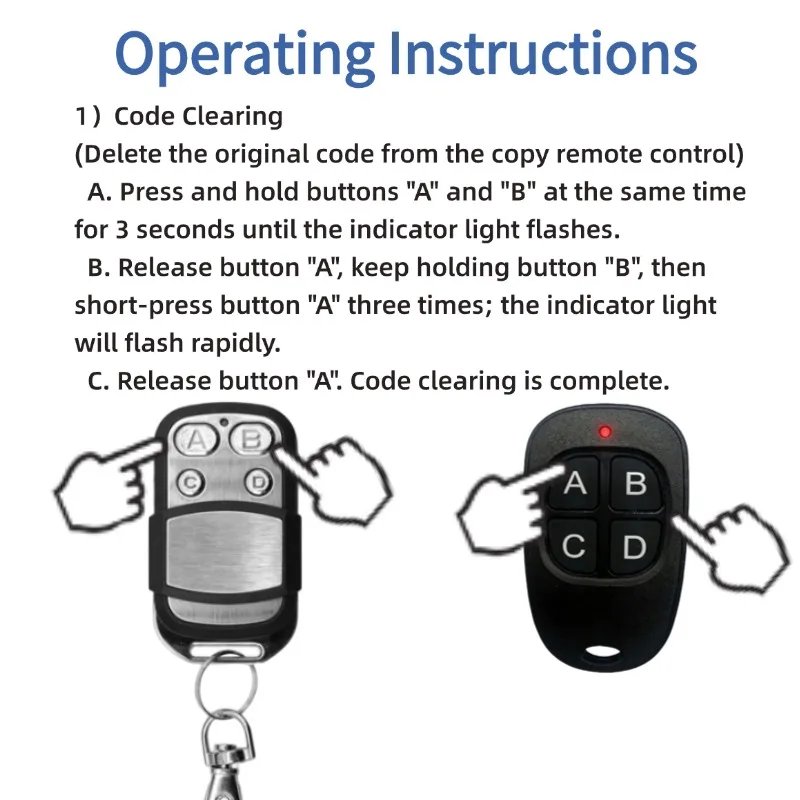 Operating Instructions

1) Code Clearing
(Delete the original code from the copy remote control)

A. Press and hold buttons "A" and "B" at the same time for 3 seconds until the indicator light flashes.

B. Release button "A", keep holding button "B", then short-press button "A" three times; the indicator light will flash rapidly.

C. Release button "A". Code clearing is complete.

A B
C D

A B
C D