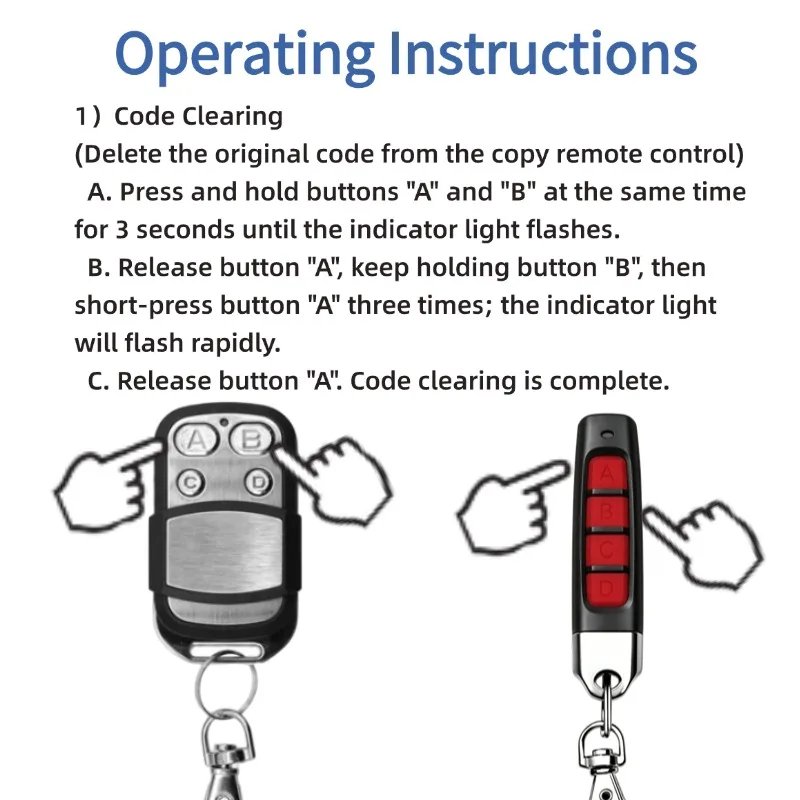 Operating Instructions

1) Code Clearing
(Delete the original code from the copy remote control)
A. Press and hold buttons "A" and "B" at the same time for 3 seconds until the indicator light flashes.
B. Release button "A", keep holding button "B", then short-press button "A" three times; the indicator light will flash rapidly.
C. Release button "A". Code clearing is complete.

A B
C D

A
B
C
D