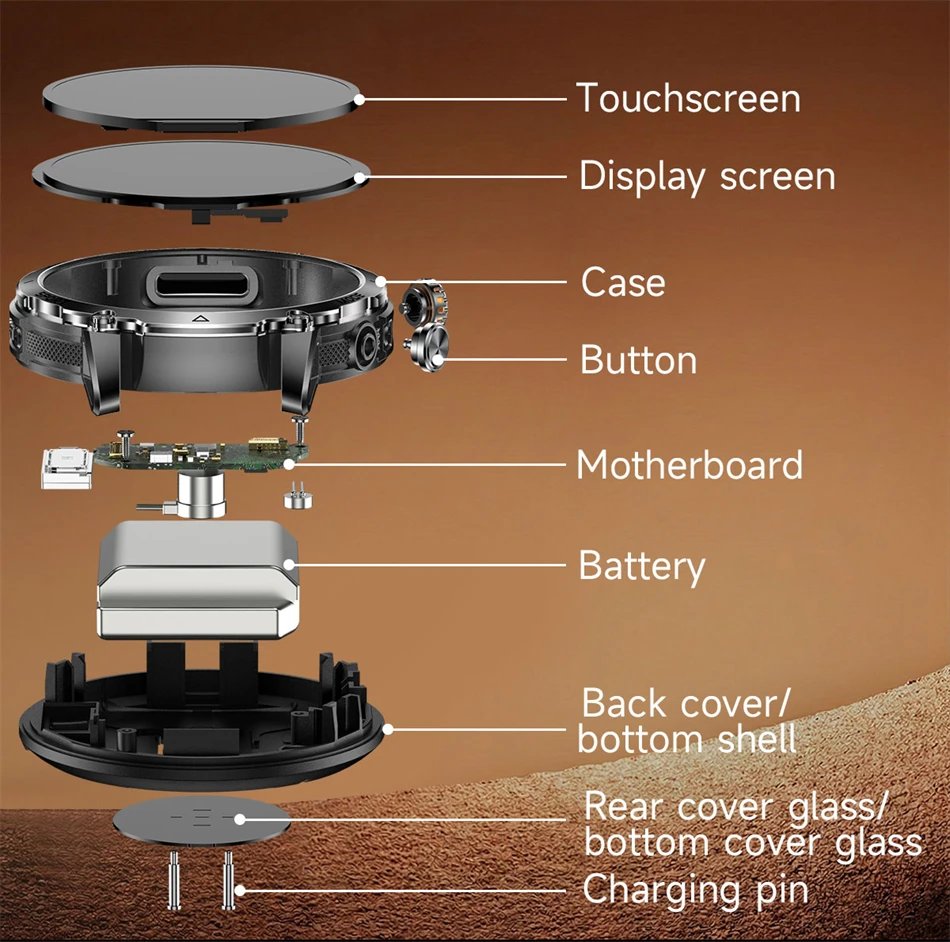 Touchscreen
Display screen
Case
Button
Motherboard
Battery
Back cover/ bottom shell
Rear cover glass/ bottom cover glass
Charging pin