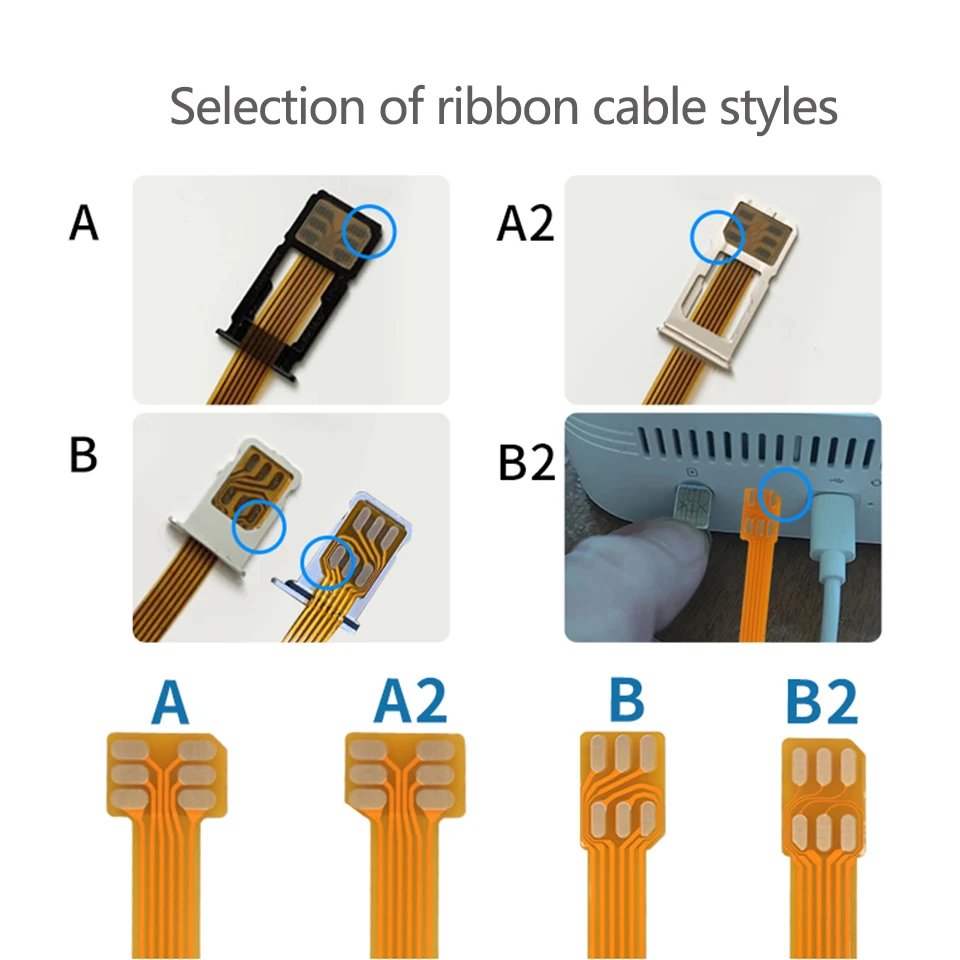 Selection of ribbon cable styles

A

A2

B

B2

A

A2

B

B2