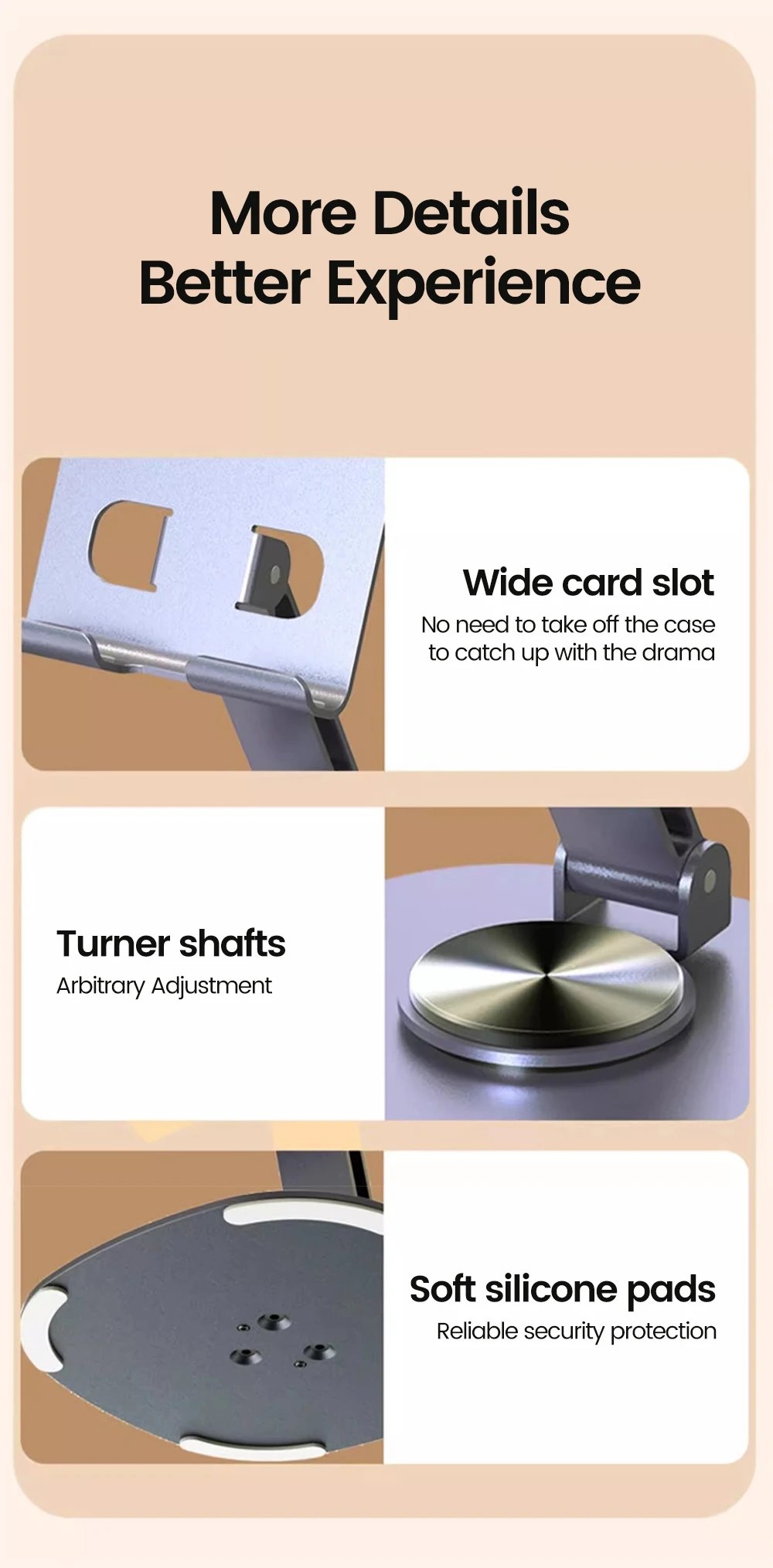 More Details
Better Experience

Wide card slot
No need to take off the case to catch up with the drama

Turner shafts
Arbitrary Adjustment

Soft silicone pads
Reliable security protection