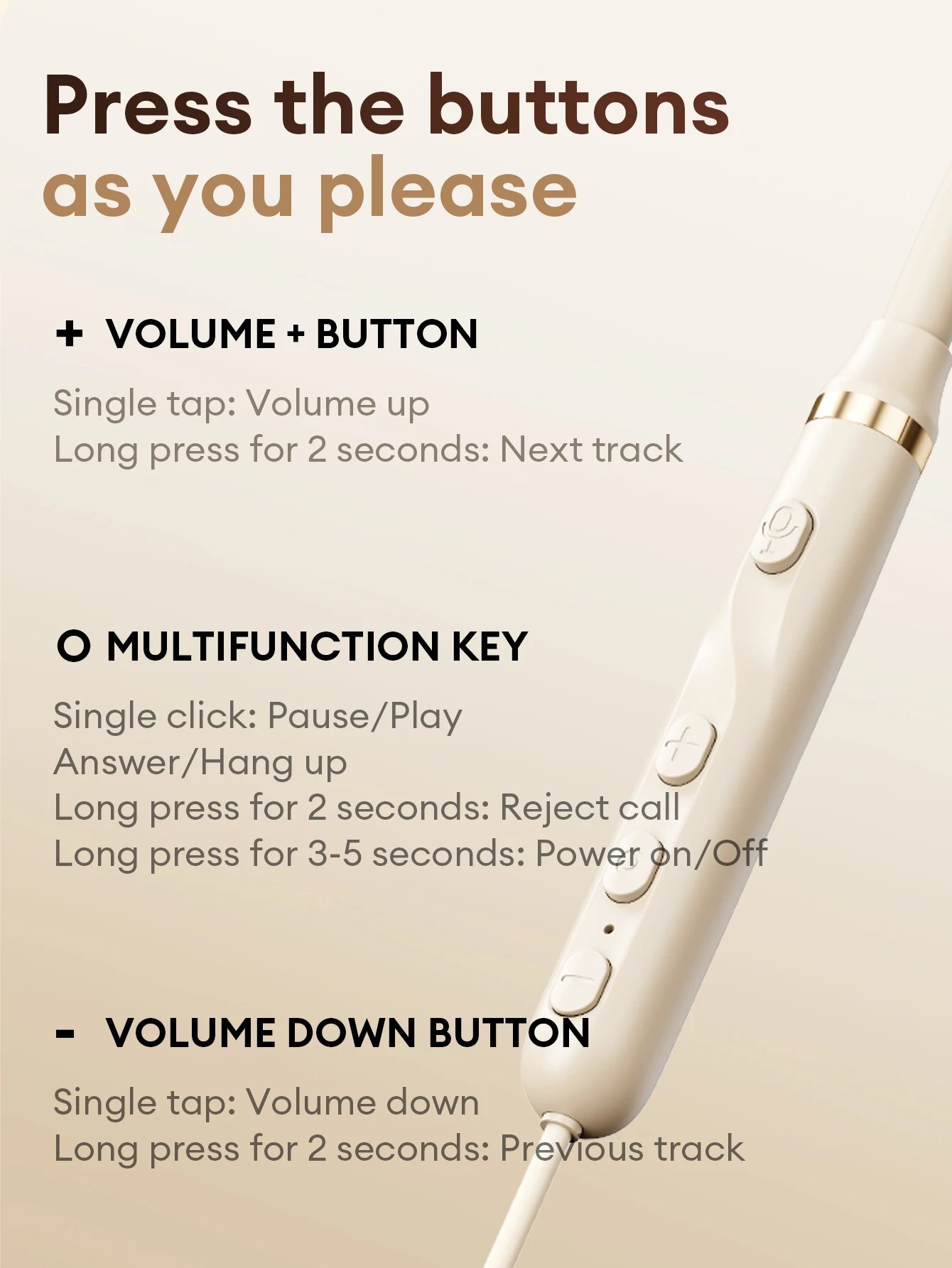 Press the buttons
as you please

+ VOLUME + BUTTON

Single tap: Volume up
Long press for 2 seconds: Next track

O MULTIFUNCTION KEY

Single click: Pause/Play
Answer/Hang up
Long press for 2 seconds: Reject call
Long press for 3-5 seconds: Power on/Off

- VOLUME DOWN BUTTON

Single tap: Volume down
Long press for 2 seconds: Previous track