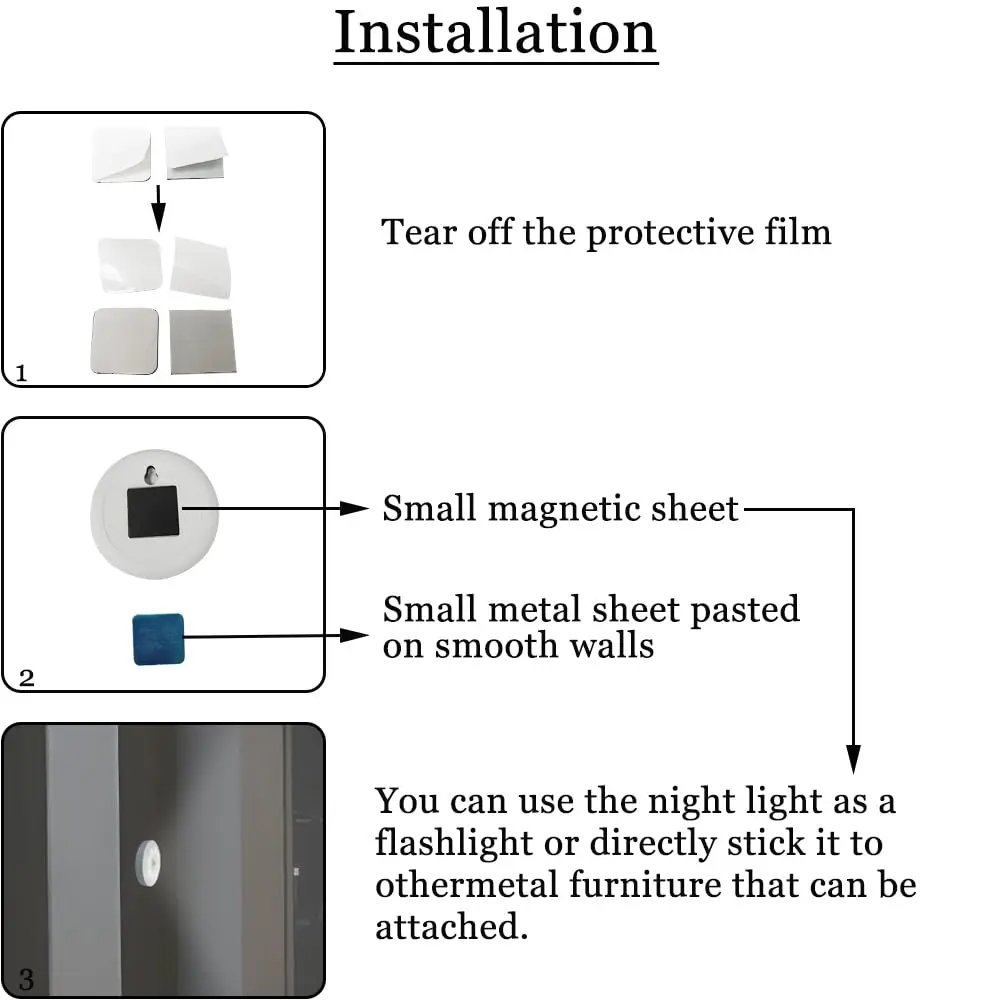 Installation

1

Tear off the protective film

2

Small magnetic sheet

Small metal sheet pasted on smooth walls

3

You can use the night light as a flashlight or directly stick it to othermetal furniture that can be attached.