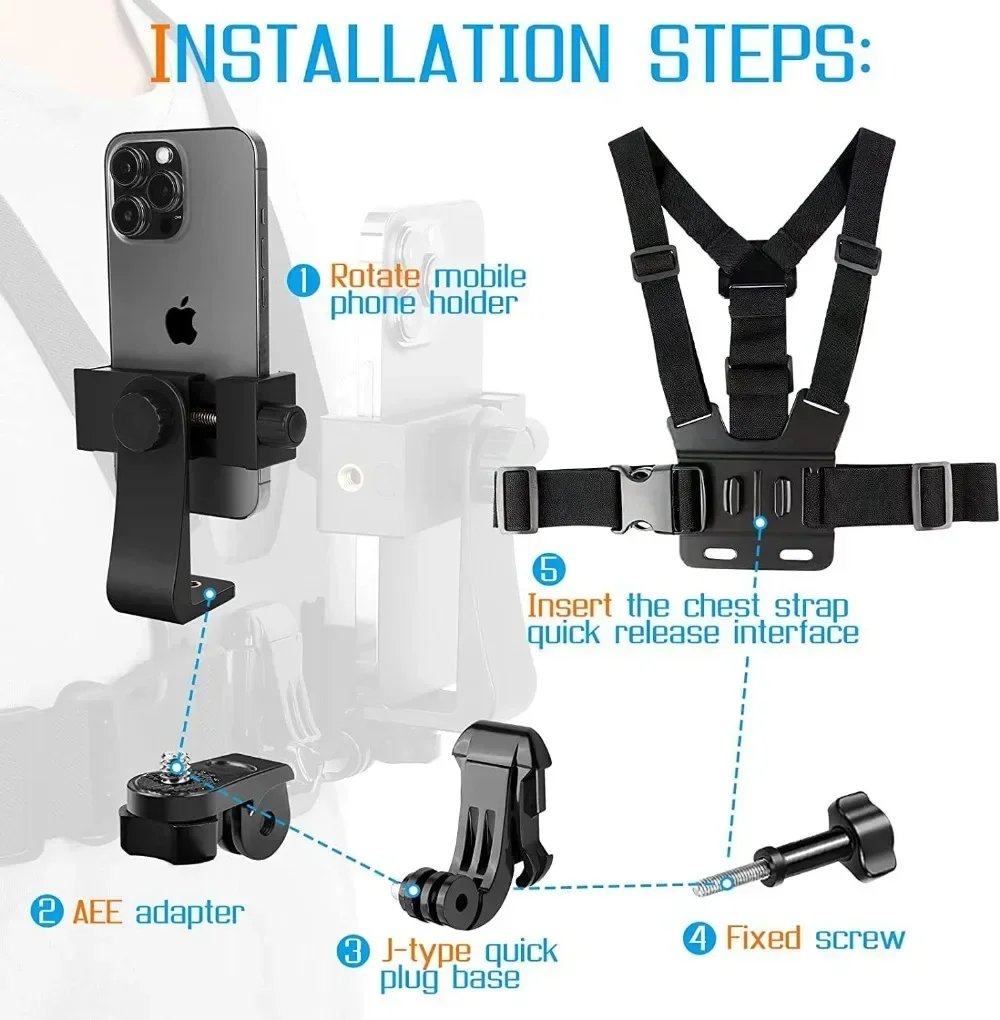 INSTALLATION STEPS:

1 Rotate mobile phone holder

5 Insert the chest strap quick release interface

2 AEE adapter

3 J-type quick plug base

4 Fixed screw